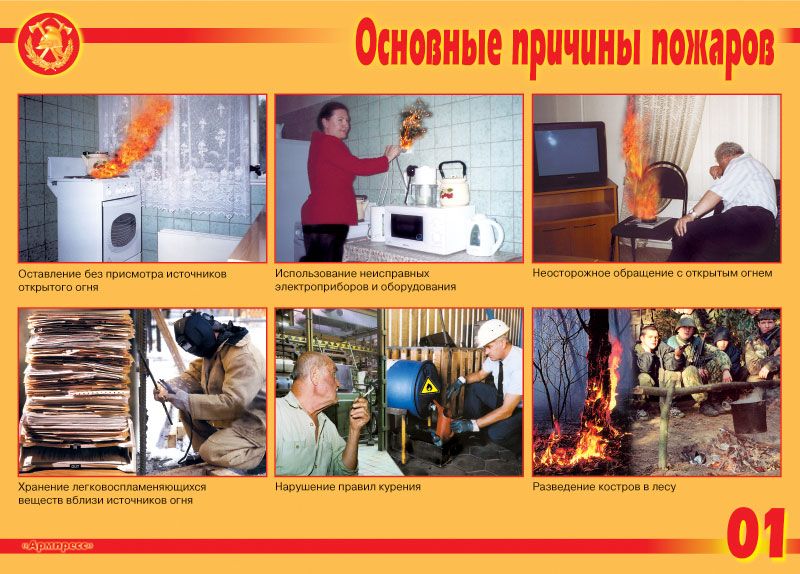 Основные причины пожаров

Оставление без присмотра источников открытого огня

Использование неисправных электроприборов и оборудования

Неосторожное обращение с открытым огнем

Хранение легковоспламеняющихся веществ вблизи источников огня

Нарушение правил курения

Разведение костров в лесу

«Армпресс»

01